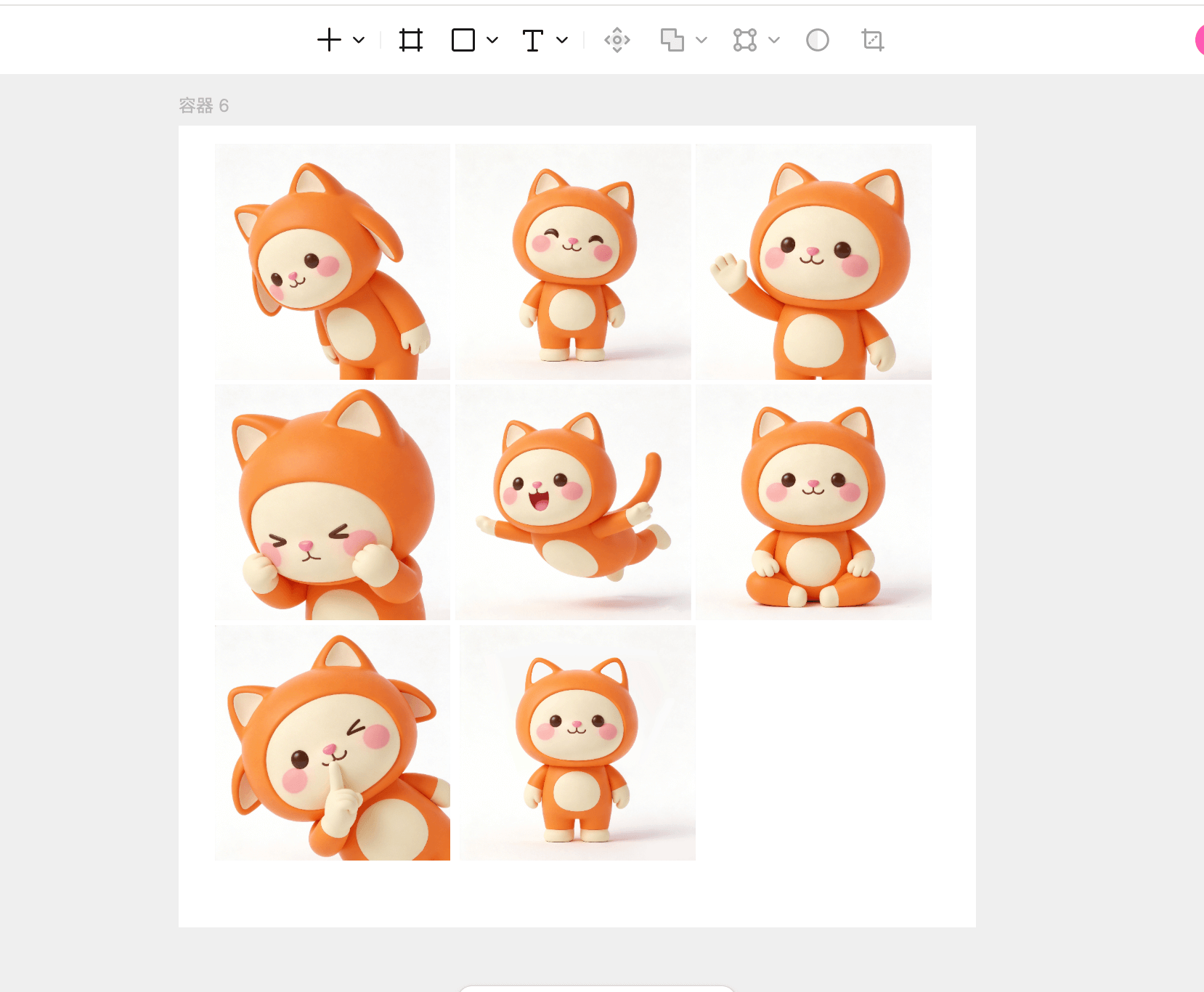 容器 6